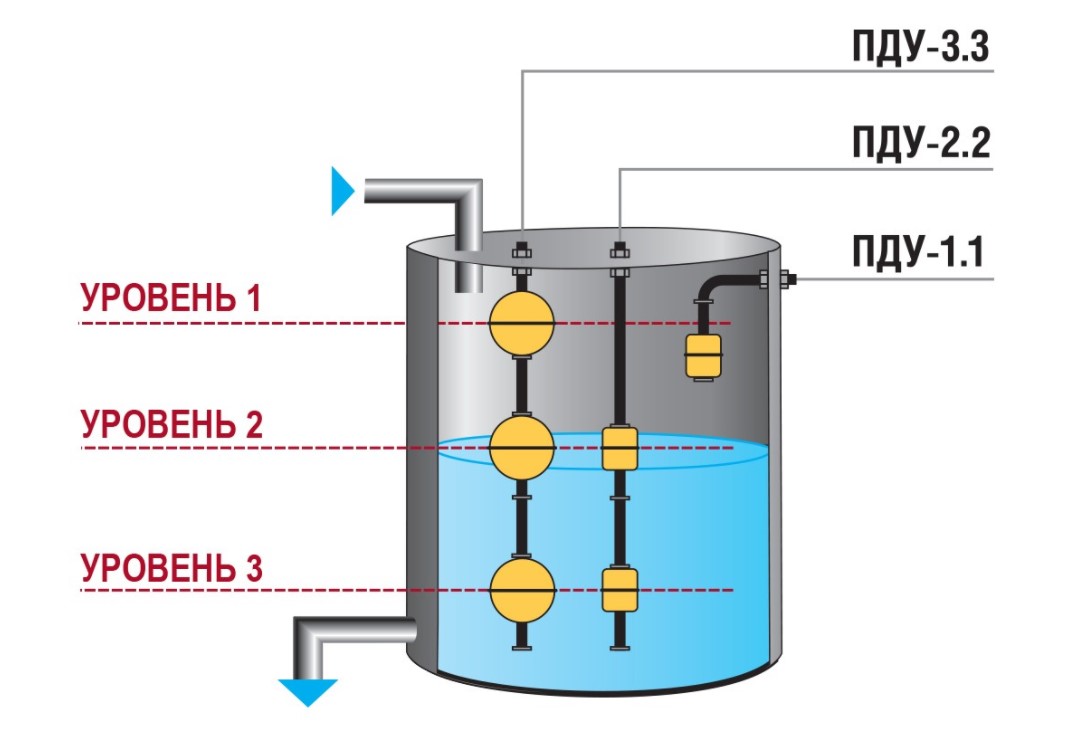 ПДУ-3.3

ПДУ-2.2

ПДУ-1.1

УРОВЕНЬ 1

УРОВЕНЬ 2

УРОВЕНЬ 3