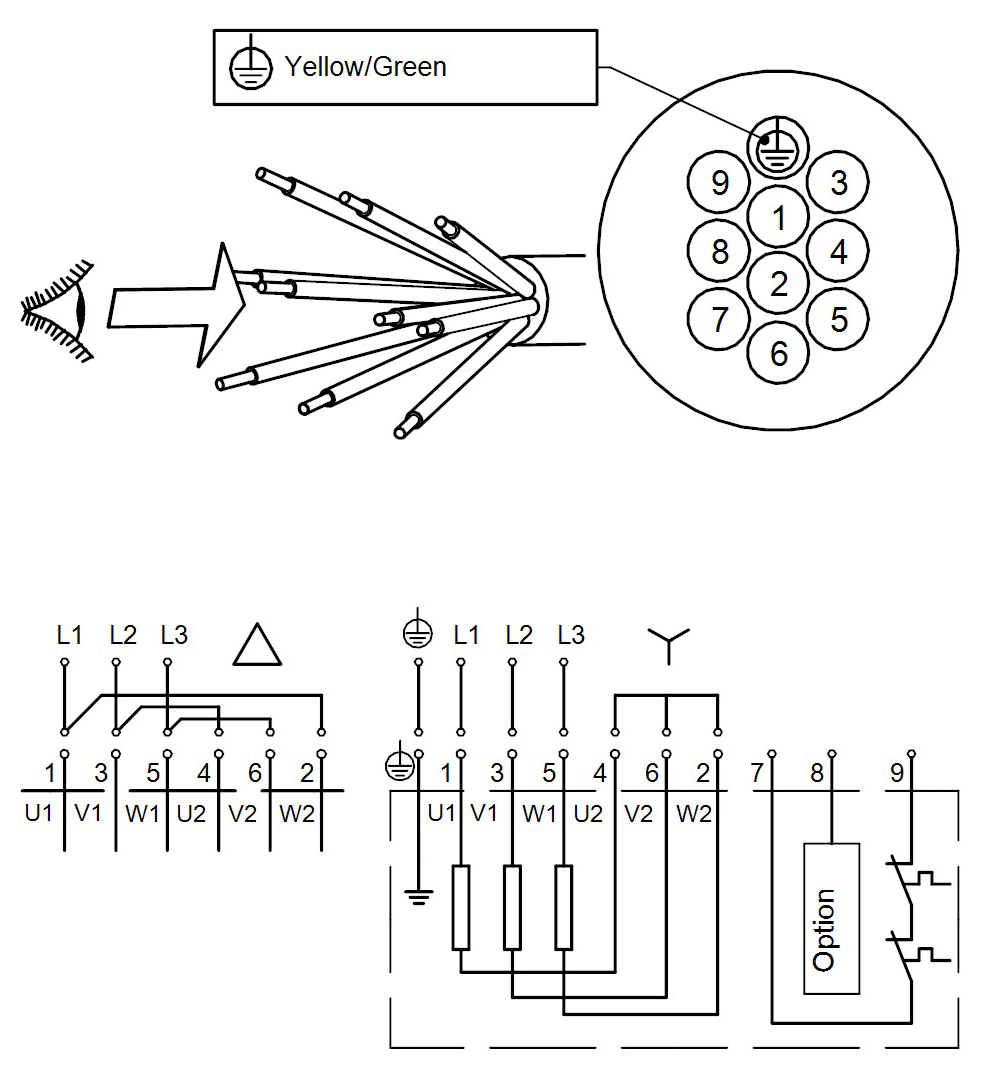 Yellow/Green

9 3 1 8 4 2 7 5 6

L1 L2 L3

1 3 5 4 6 2
U1 V1 W1 U2 V2 W2

L1 L2 L3

1 3 5 4 6 2 7 8 9
U1 V1 W1 U2 V2 W2

Option